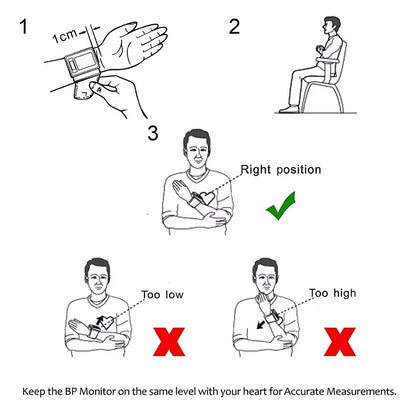 1
1cm

2

3
Right position

Too low

Too high

Keep the BP Monitor on the same level with your heart for Accurate Measurements.